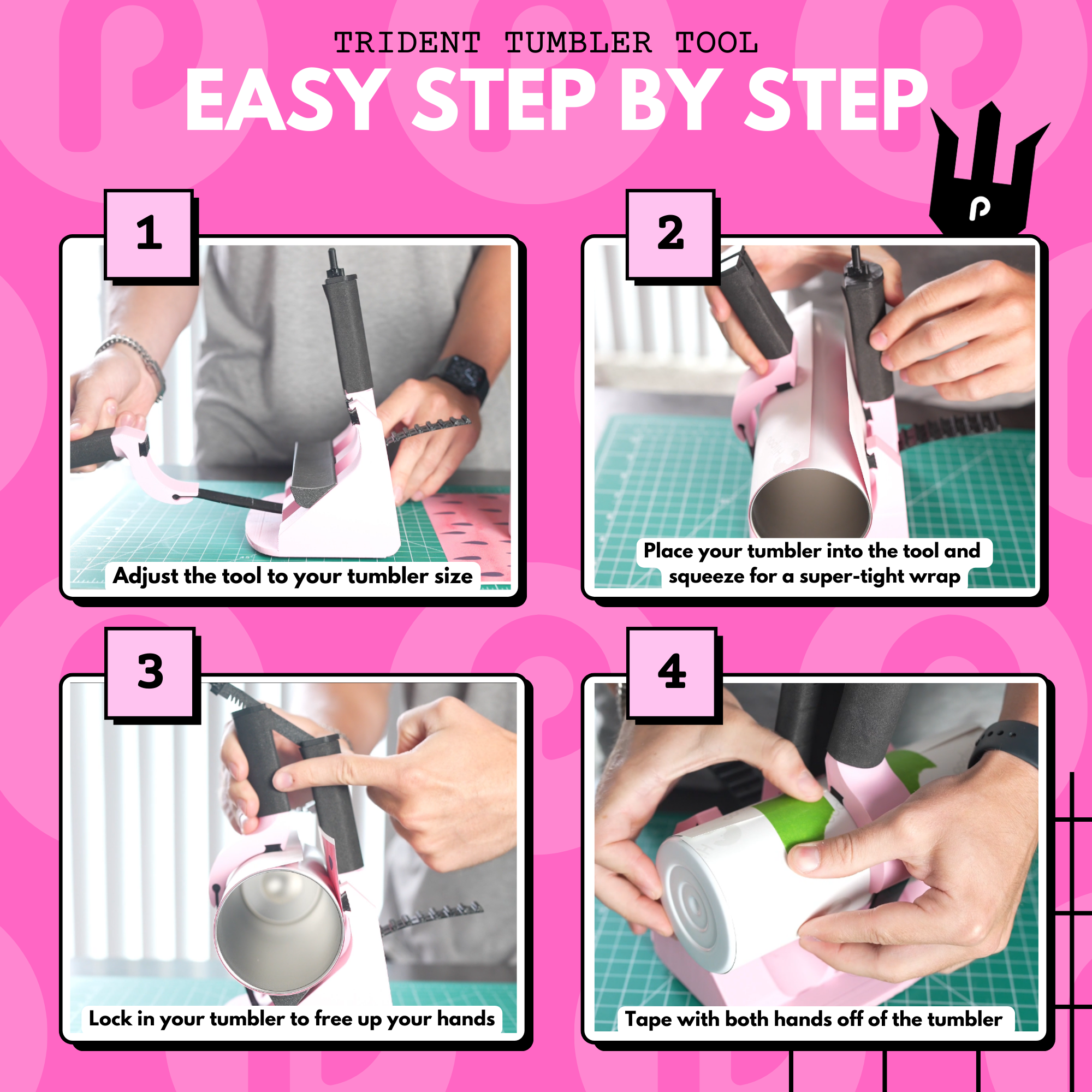 TRIDENT TUMBLER TOOL
EASY STEP BY STEP

1
Adjust the tool to your tumbler size

2
Place your tumbler into the tool and squeeze for a super-tight wrap

3
Lock in your tumbler to free up your hands

4
Tape with both hands off of the tumbler